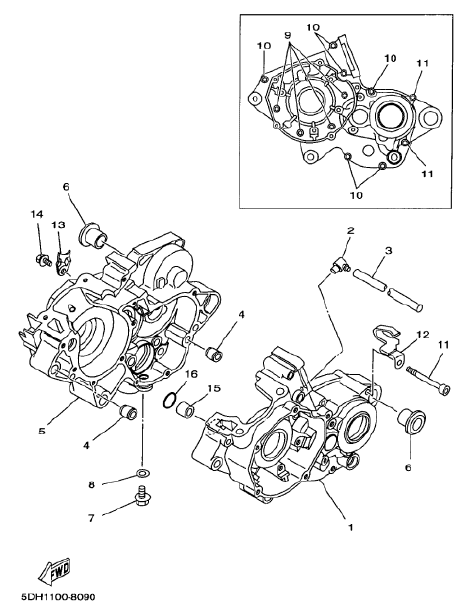 10
9
10
10
11
11
10
6
14
13
2
3
4
12
11
16
15
5
4
6
8
7
1
FWD
5DH1100-8090